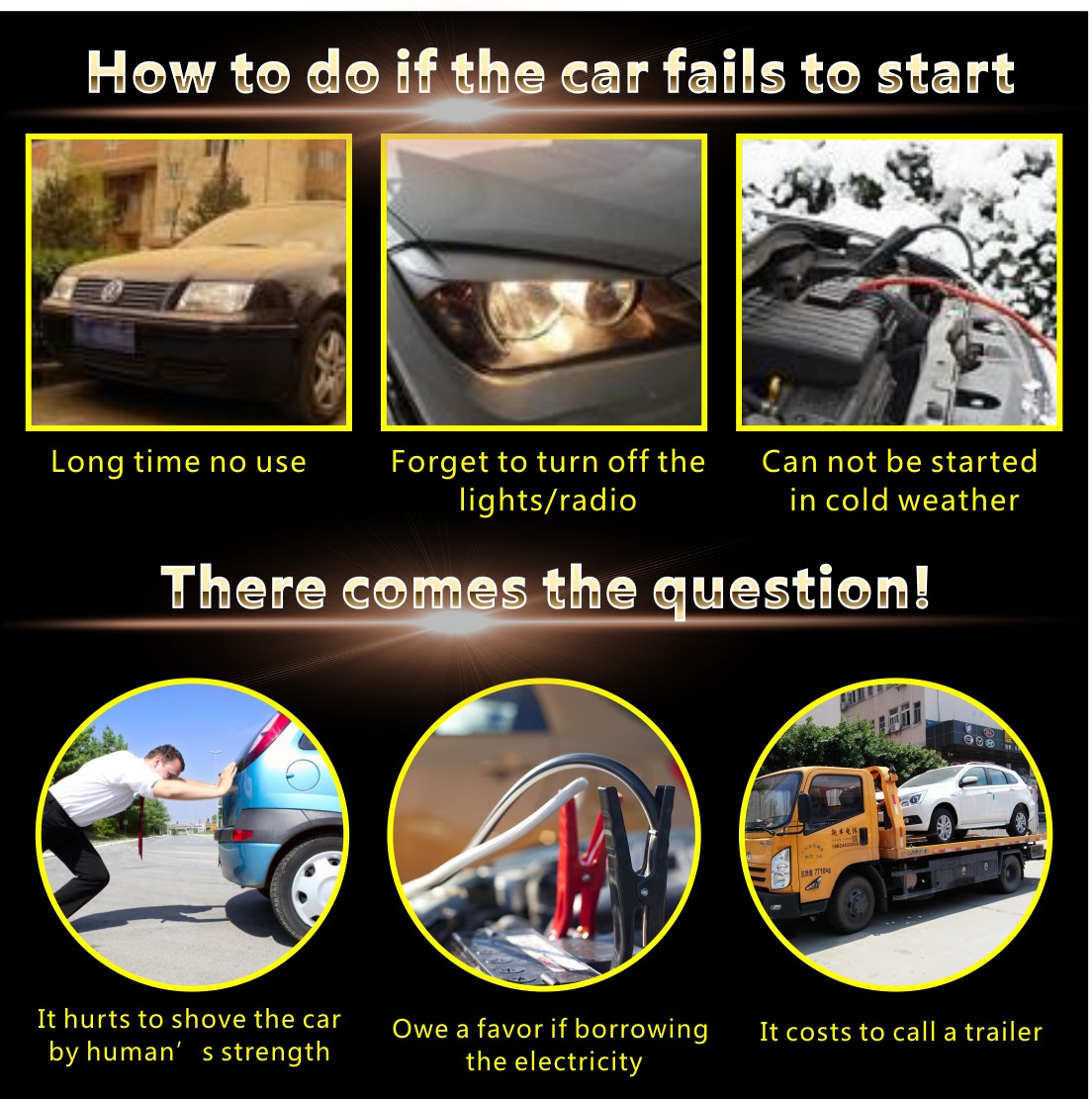 How to do if the car fails to start

Long time no use

Forget to turn off the lights/radio

Can not be started in cold weather

There comes the question!

It hurts to shove the car by human’ s strength

Owe a favor if borrowing the electricity

It costs to call a trailer